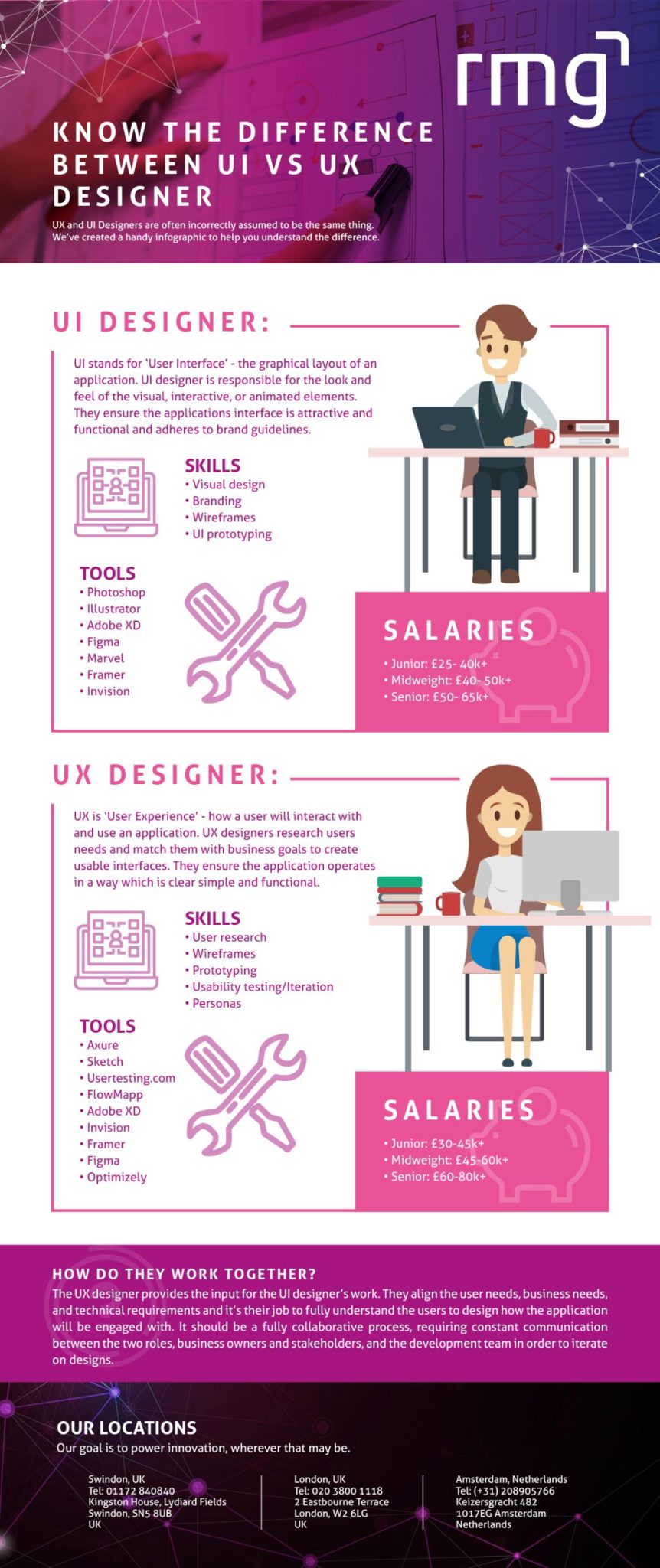 rmg

KNOW THE DIFFERENCE BETWEEN UI VS UX DESIGNER

UX and UI Designers are often incorrectly assumed to be the same thing. We've created a handy infographic to help you understand the difference.

UI DESIGNER:

UI stands for 'User Interface' - the graphical layout of an application. UI designer is responsible for the look and feel of the visual, interactive, or animated elements. They ensure the applications interface is attractive and functional and adheres to brand guidelines.

SKILLS
• Visual design
• Branding
• Wireframes
• UI prototyping

TOOLS
• Photoshop
• Illustrator
• Adobe XD
• Figma
• Marvel
• Framer
• Invision

SALARIES
• Junior: £25- 40k+
• Midweight: £40- 50k+
• Senior: £50- 65k+

UX DESIGNER:

UX is 'User Experience' - how a user will interact with and use an application. UX designers research users needs and match them with business goals to create usable interfaces. They ensure the application operates in a way which is clear simple and functional.

SKILLS
• User research
• Wireframes
• Prototyping
• Usability testing/Iteration
• Personas

TOOLS
• Axure
• Sketch
• Usertesting.com
• FlowMapp
• Adobe XD
• Invision
• Framer
• Figma
• Optimizely

SALARIES
• Junior: £30-45k+
• Midweight: £45-60k+
• Senior: £60-80k+

HOW DO THEY WORK TOGETHER?
The UX designer provides the input for the UI designer's work. They align the user needs, business needs, and technical requirements and it's their job to fully understand the users to design how the application will be engaged with. It should be a fully collaborative process, requiring constant communication between the two roles, business owners and stakeholders, and the development team in order to iterate on designs.

OUR LOCATIONS
Our goal is to power innovation, wherever that may be.

Swindon, UK
Tel: 01172 840840
Kingston House, Lydiard Fields
Swindon, SN5 8UB
UK

London, UK
Tel: 020 3800 1118
2 Eastbourne Terrace
London, W2 6LG
UK

Amsterdam, Netherlands
Tel: (+31) 208905766
Keizersgracht 482
1017EG Amsterdam
Netherlands